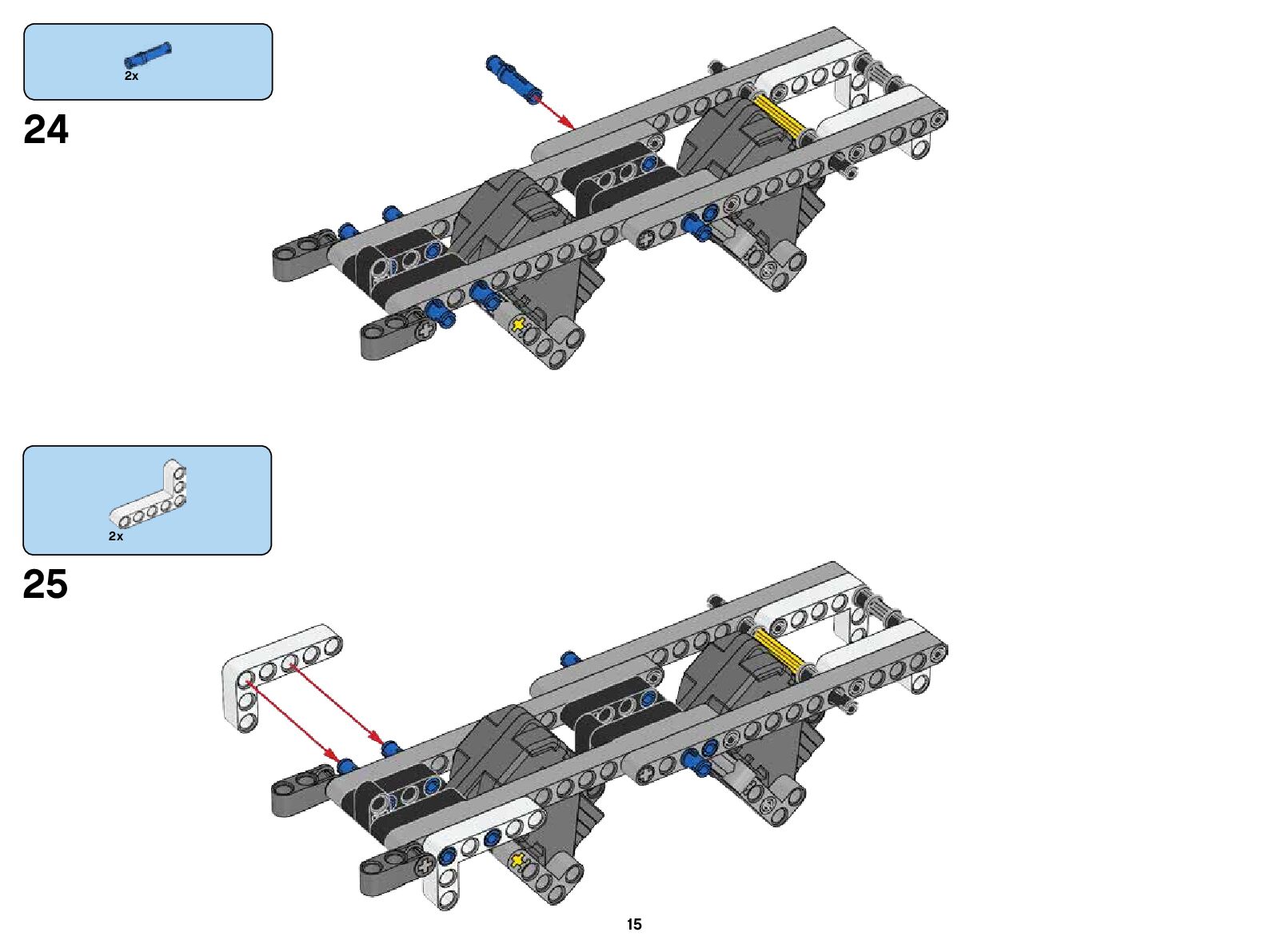 2x

24

2x

25

15